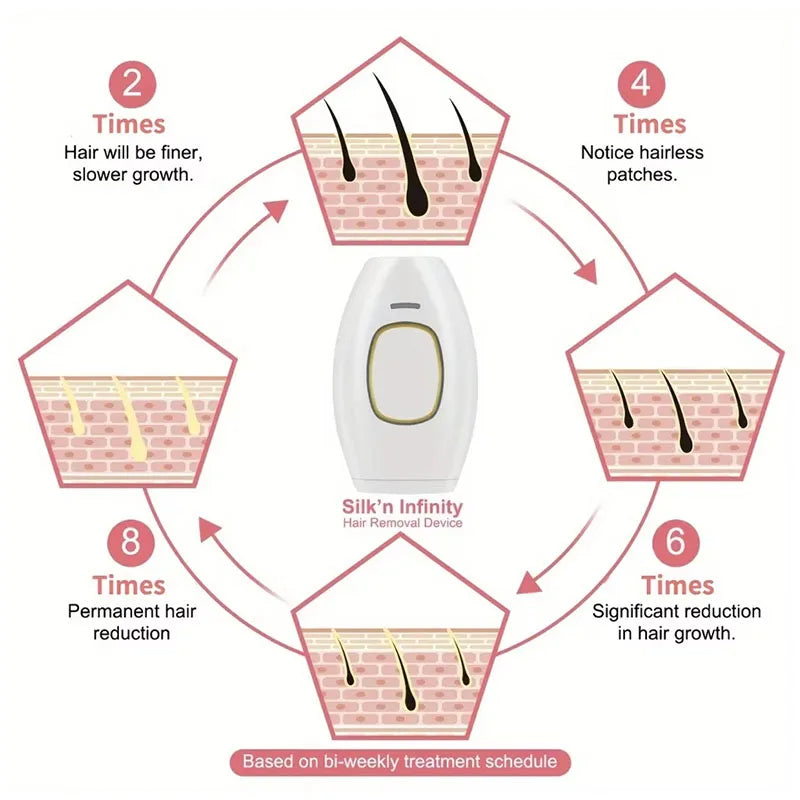 2
Times
Hair will be finer, slower growth.

4
Times
Notice hairless patches.

Silk'n Infinity
Hair Removal Device

8
Times
Permanent hair reduction

6
Times
Significant reduction in hair growth.

Based on bi-weekly treatment schedule