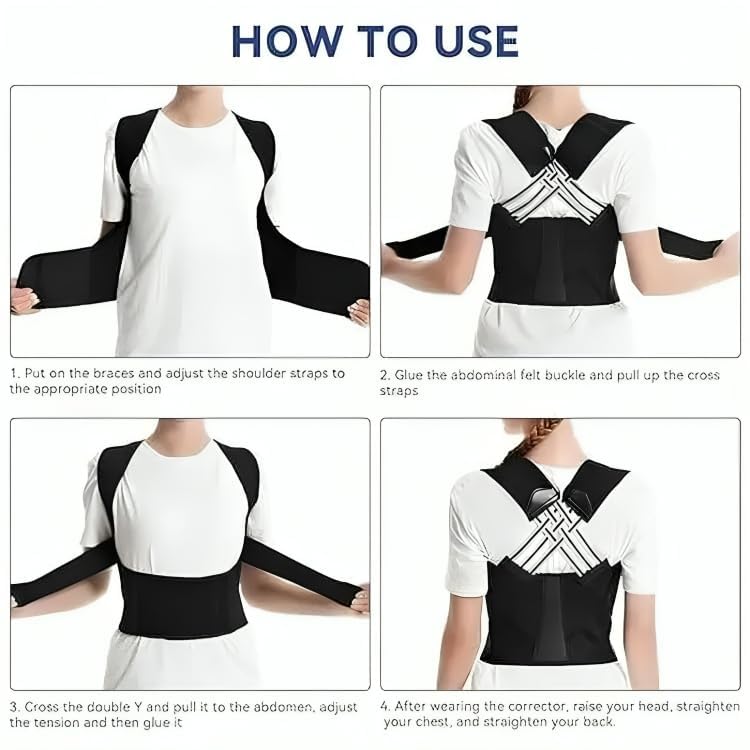 HOW TO USE

1. Put on the braces and adjust the shoulder straps to the appropriate position

2. Glue the abdominal felt buckle and pull up the cross straps

3. Cross the double Y and pull it to the abdomen, adjust the tension and then glue it

4. After wearing the corrector, raise your head, straighten your chest, and straighten your back.