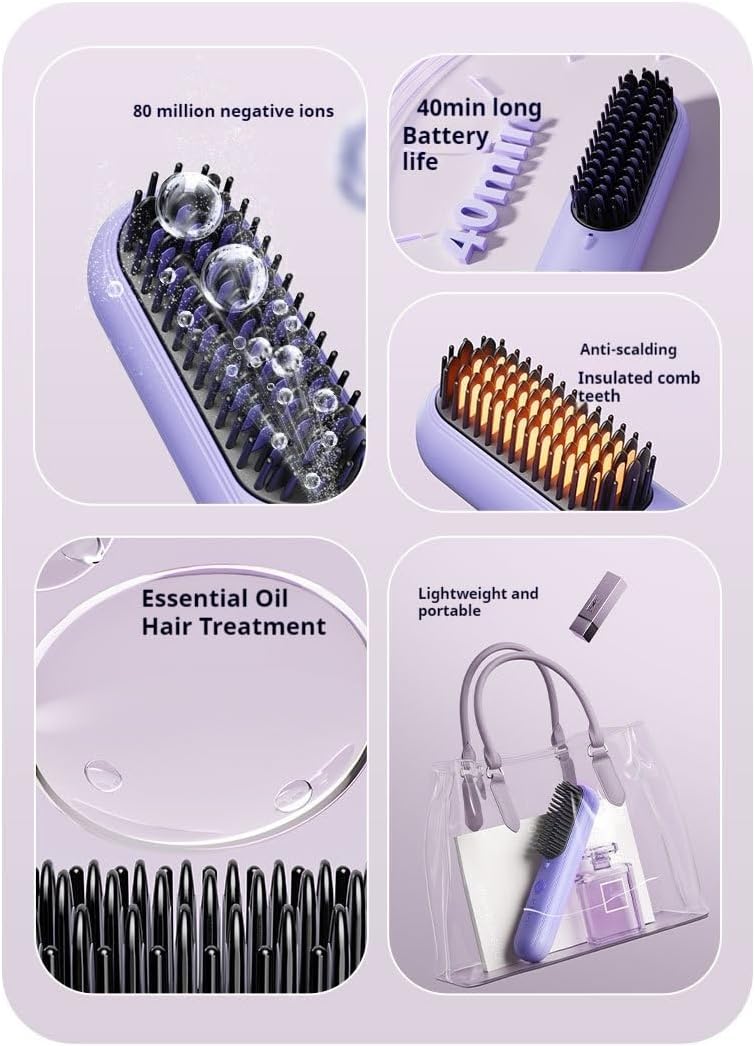 80 million negative ions

40min long Battery life

40min

Anti-scalding

Insulated comb teeth

Essential Oil Hair Treatment

Lightweight and portable