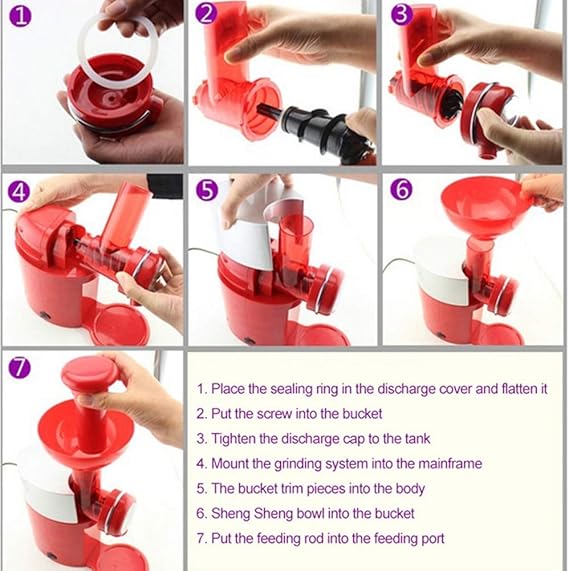 1

2

3

4

5

6

7

1. Place the sealing ring in the discharge cover and flatten it
2. Put the screw into the bucket
3. Tighten the discharge cap to the tank
4. Mount the grinding system into the mainframe
5. The bucket trim pieces into the body
6. Sheng Sheng bowl into the bucket
7. Put the feeding rod into the feeding port